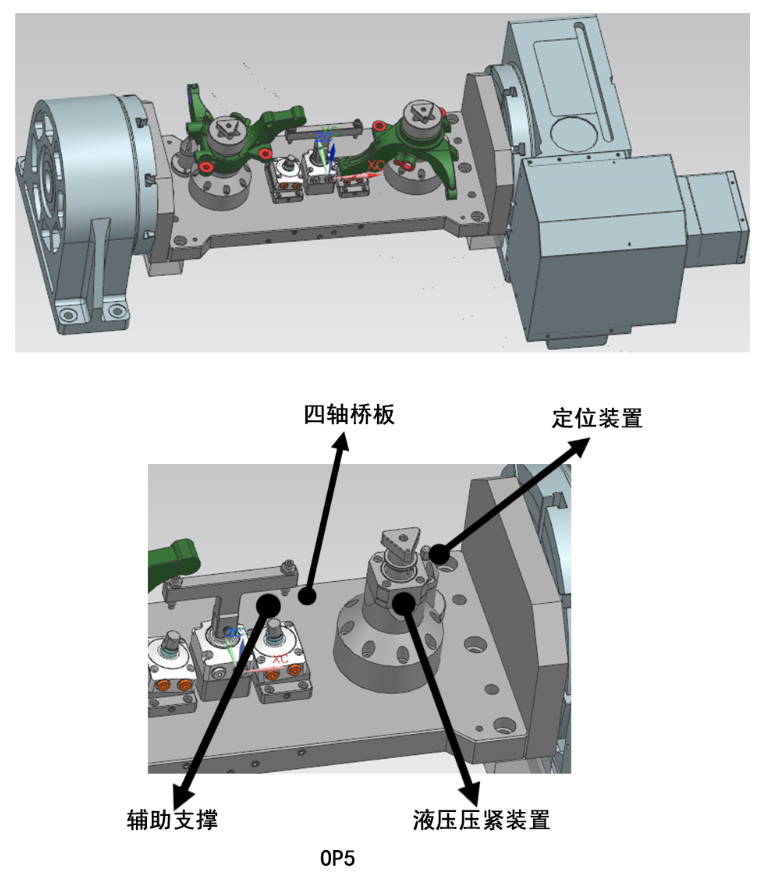 ZC
XC

四轴桥板

定位装置

ZC
XC

辅助支撑

液压压紧装置

OP5